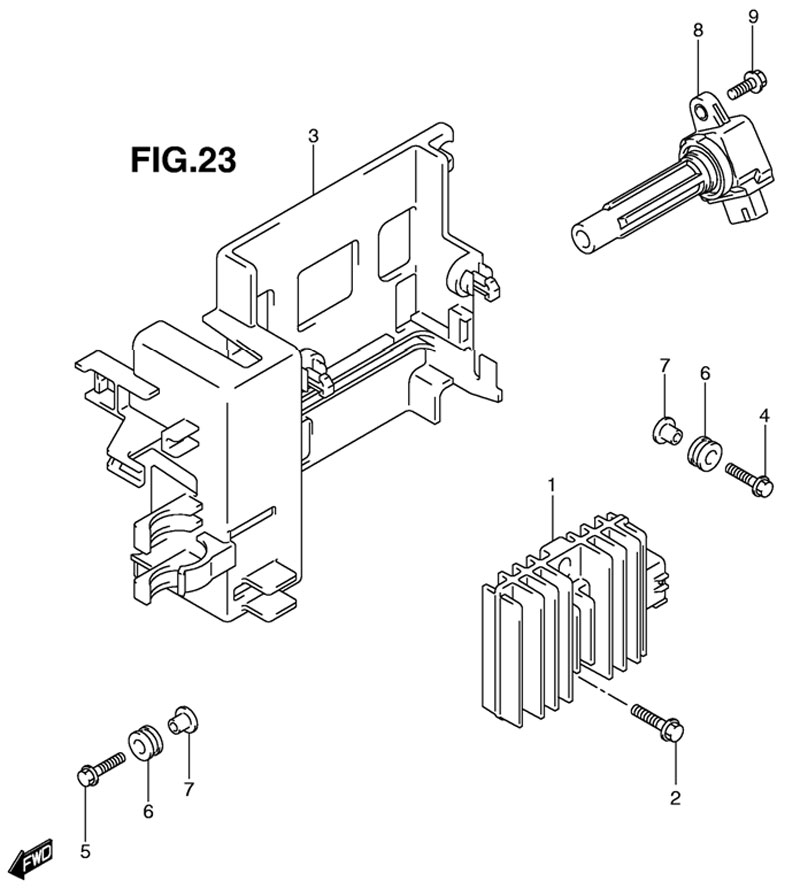 FIG.23

9
8
3
7
6
4
1
2
7
6
5
FWD