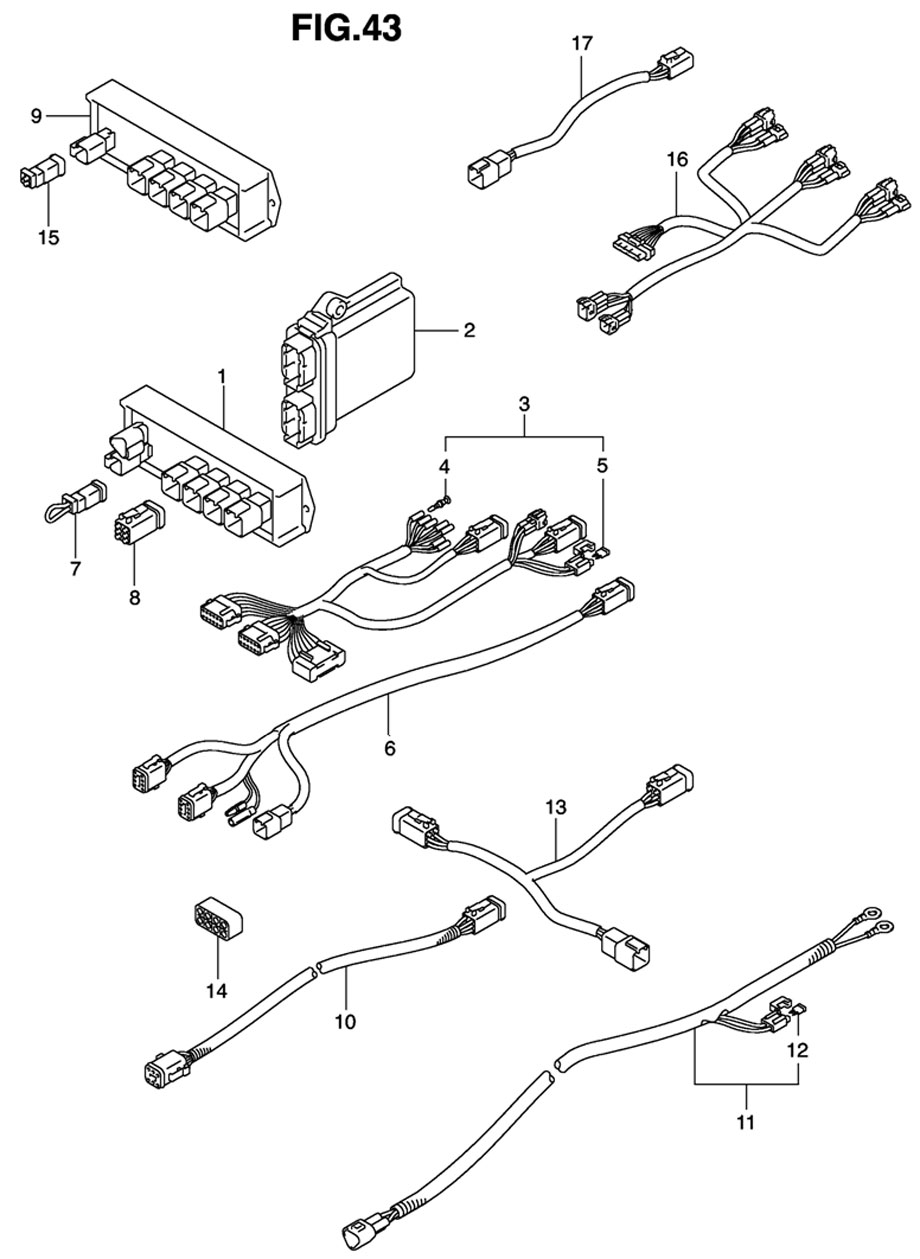 FIG.43

17

9

16

15

2

1

3

4

5

7

8

6

13

14

10

12

11