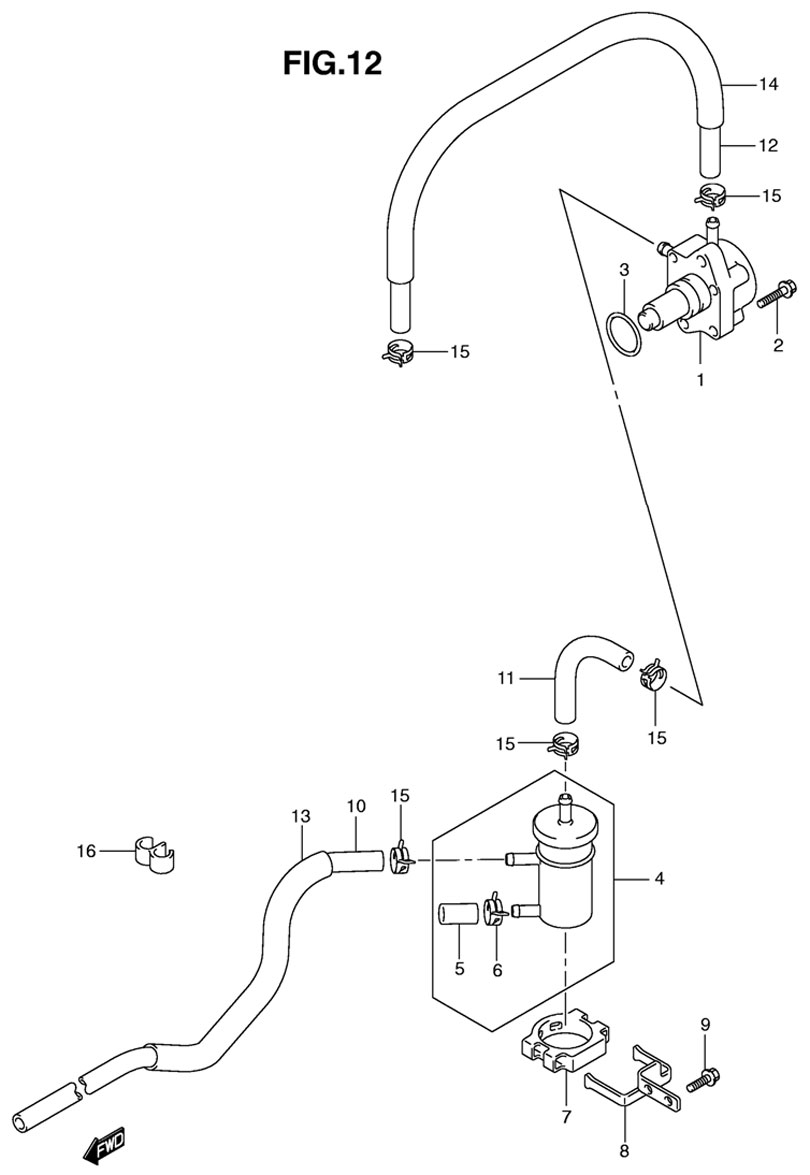 FIG.12

14
12
15
3
2
1
15
11
15
15
13
10
15
16
4
5
6
9
7
8
FWD