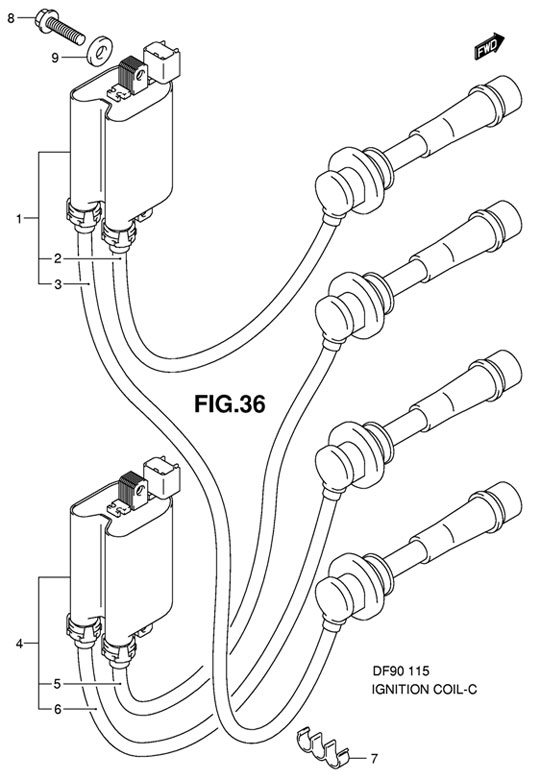 8
9
FWD
1
2
3
FIG.36
4
5
6
DF90 115
IGNITION COIL-C
7