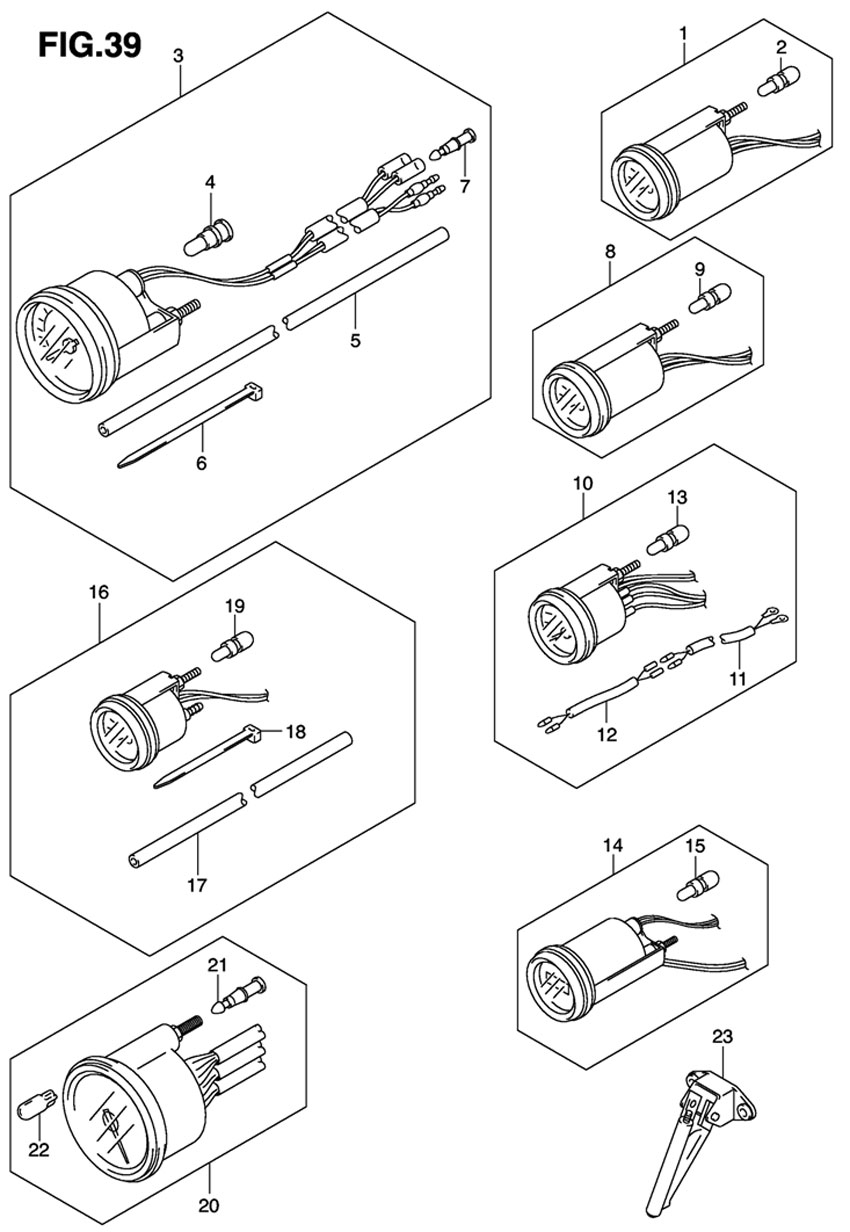 FIG.39

3
4
7
5
6

1
2

8
9

10
13
11
12

16
19
18
17

14
15

21
22
20

23