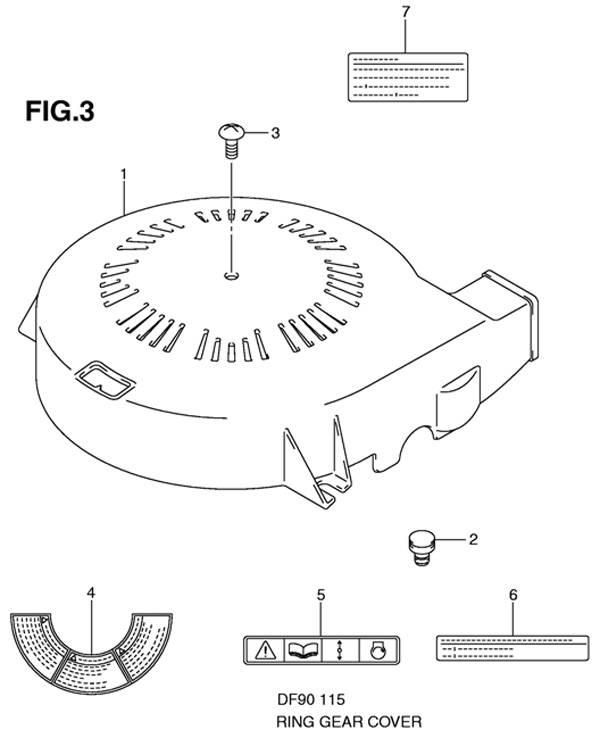 7

FIG.3

3

1

2

4

5

6

DF90 115
RING GEAR COVER