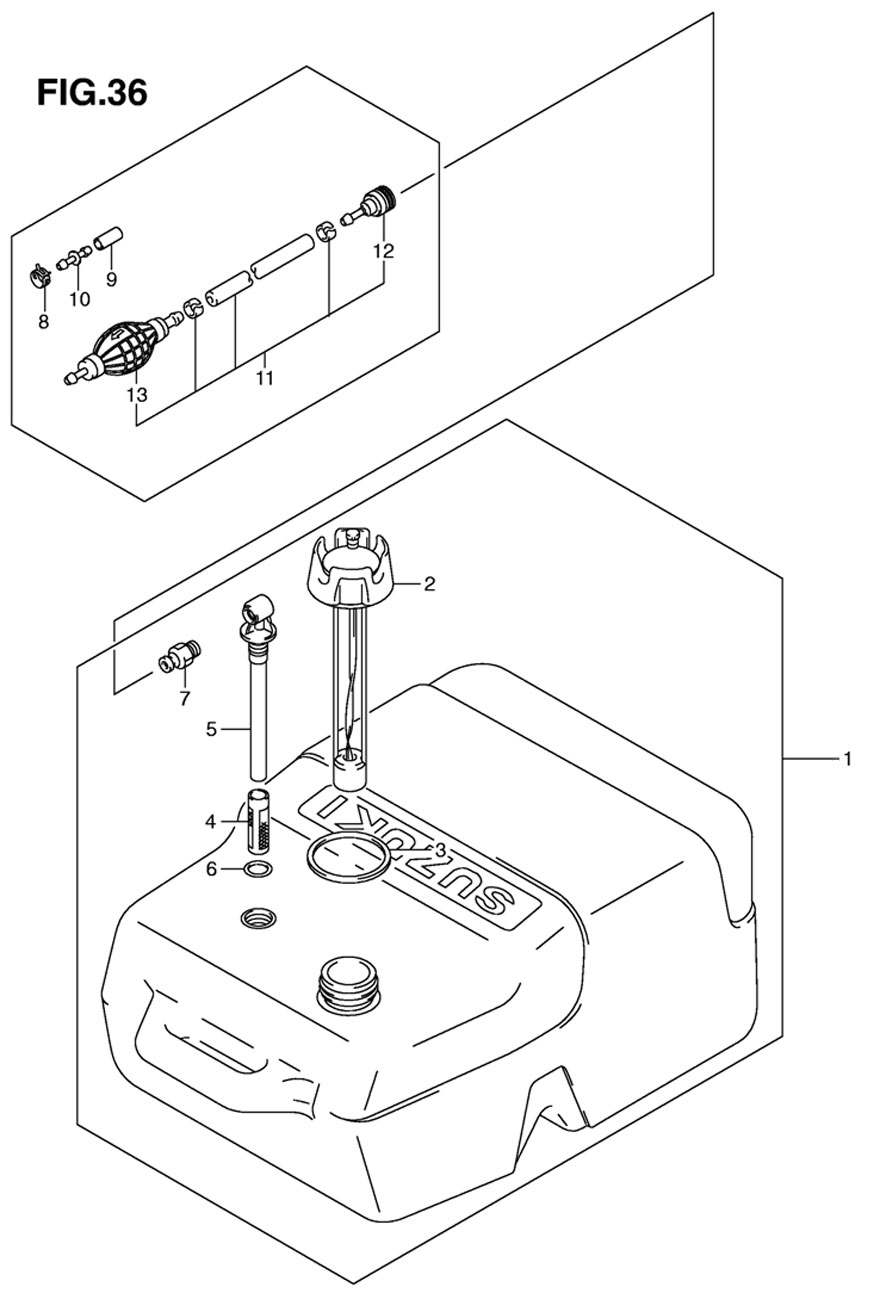 FIG.36

12
9
10
8
11
13
2
7
5
1
4
3
6
SUZUKI