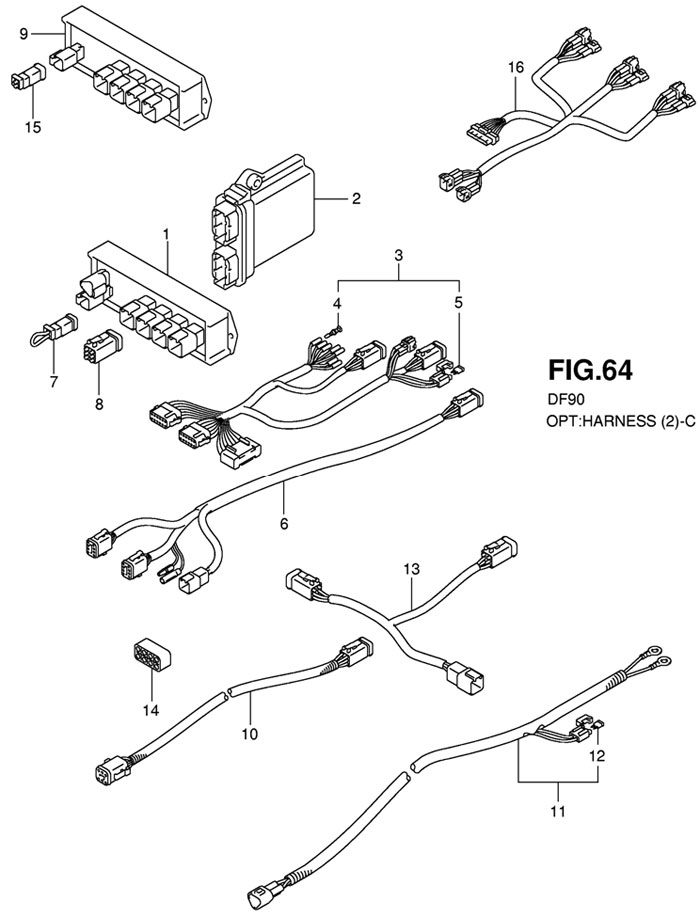 9
15
16
2
1
3
4
5
7
8
FIG.64
DF90
OPT:HARNESS (2)-C
6
13
14
10
12
11