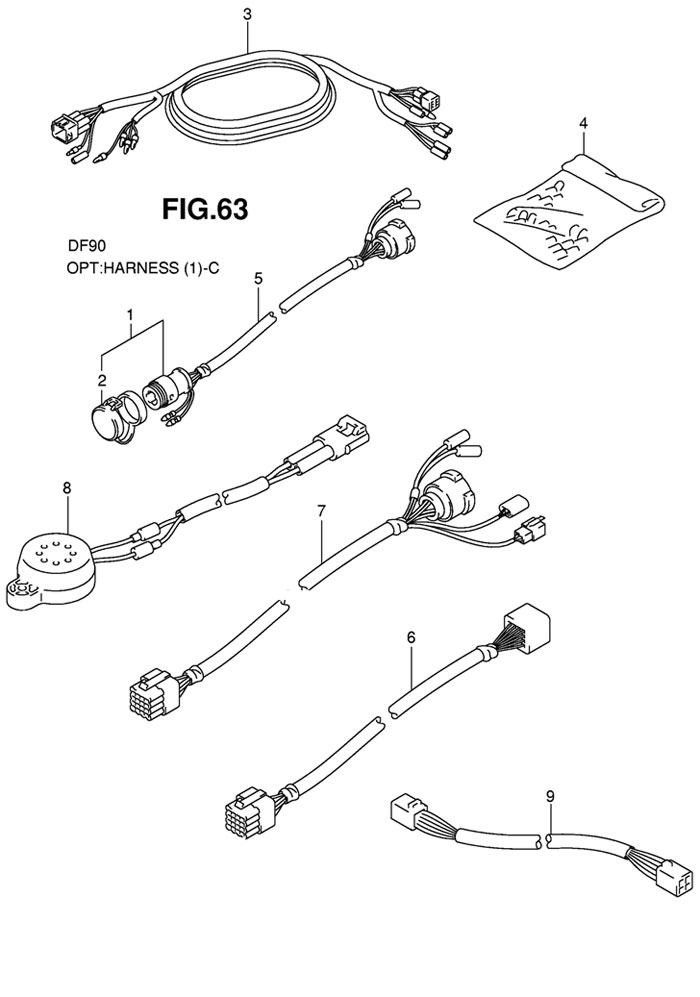 3

4

FIG.63

DF90
OPT:HARNESS (1)-C

5

1

2

8

7

6

9