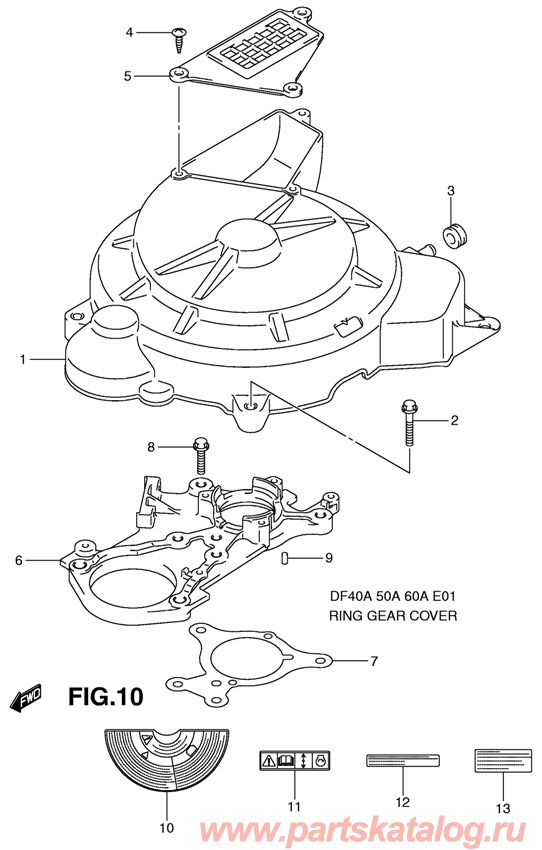 4
5
3
1
2
8
6
9
DF40A 50A 60A E01
RING GEAR COVER
7
FWD
FIG.10
10
11
12
13
www.partskatalog.ru