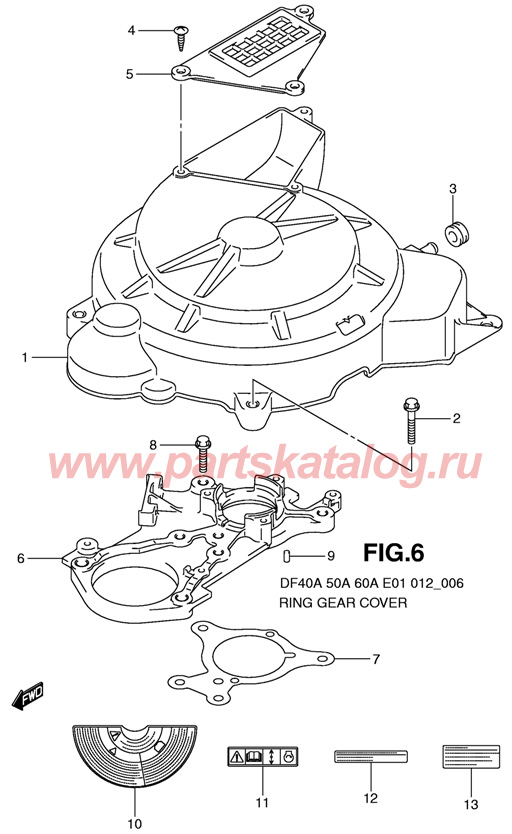 4

5

3

1

2

8

www.partskatalog.ru

6

9

FIG.6

DF40A 50A 60A E01 012_006
RING GEAR COVER

7

FWD

10

11

12

13