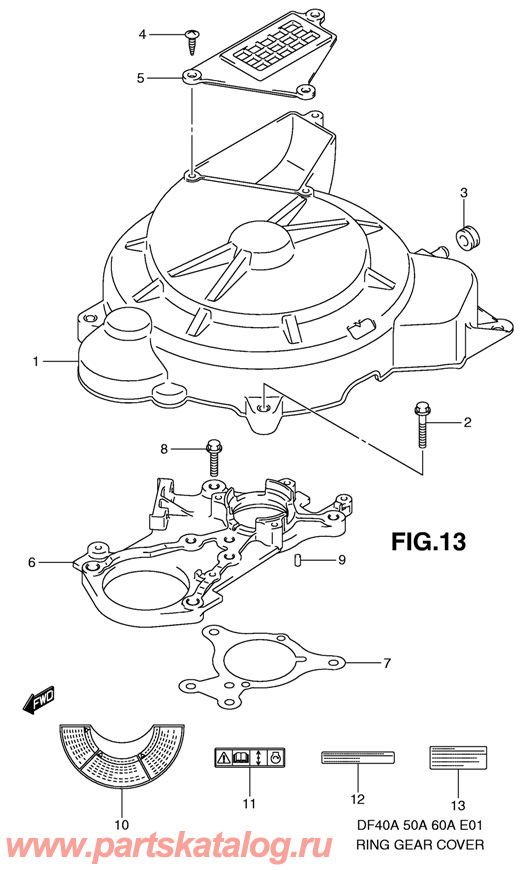 4
5
3
1
2
8
FIG.13
6
9
7
FWD
10
11
12
13
DF40A 50A 60A E01
RING GEAR COVER
www.partskatalog.ru