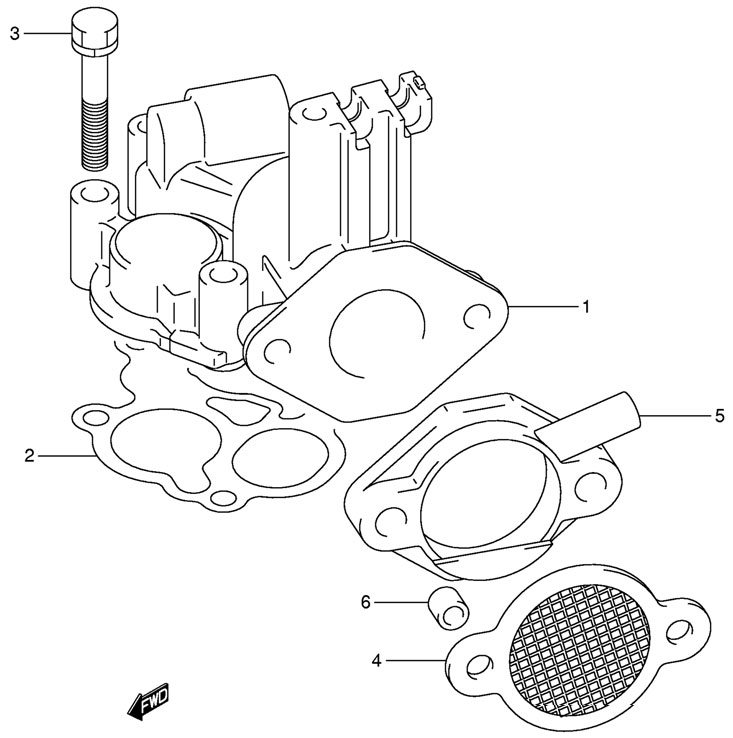 3
1
5
2
6
4
FWD