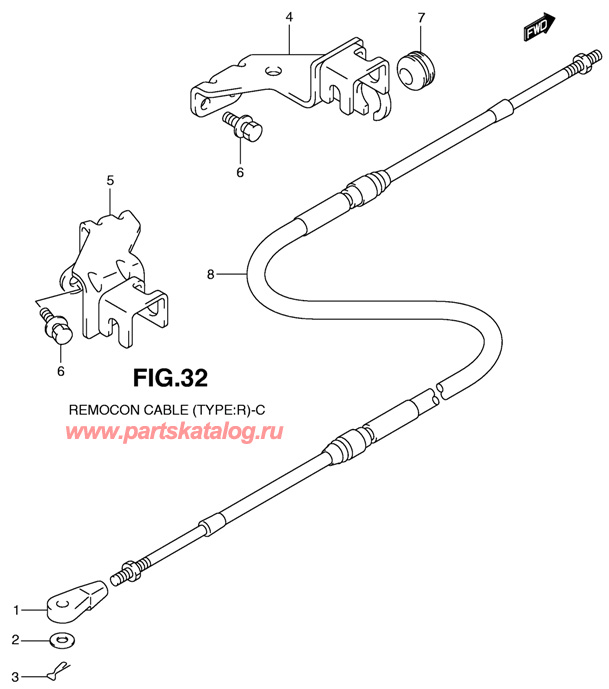 4
7
FWD
6
5
8
6
FIG.32
REMOCON CABLE (TYPE:R)-C
www.partskatalog.ru
1
2
3