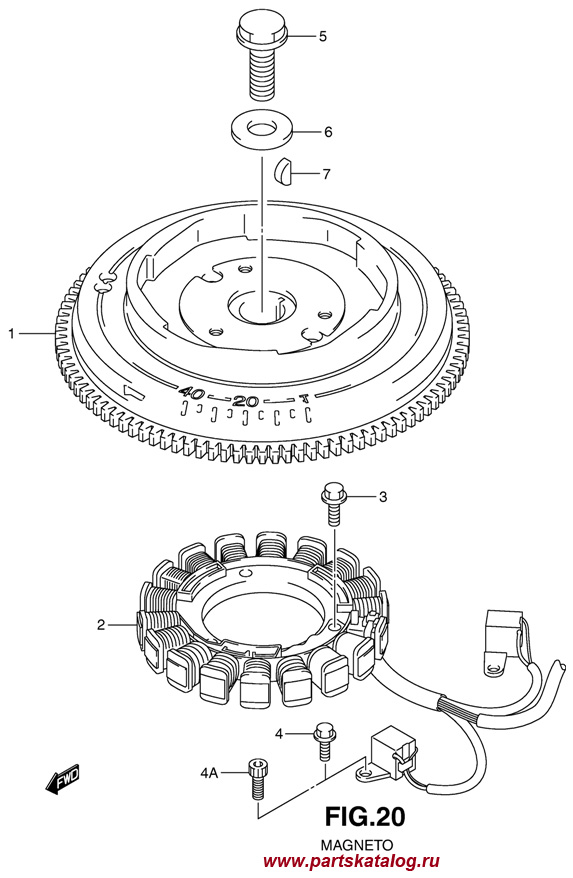 5
6
7
1
40 20 T
3
2
4
4A
FWD
FIG.20
MAGNETO
www.partskatalog.ru