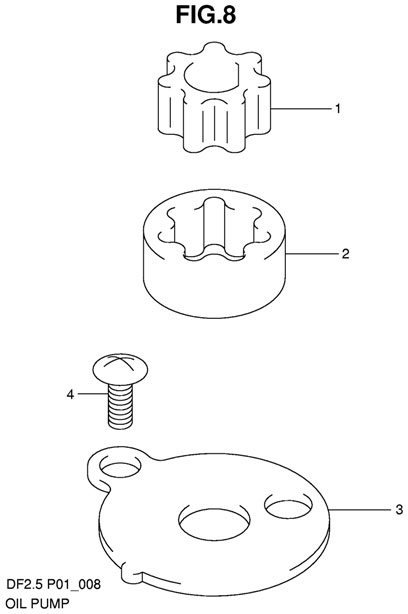 FIG.8

1

2

4

3

DF2.5 P01_008
OIL PUMP