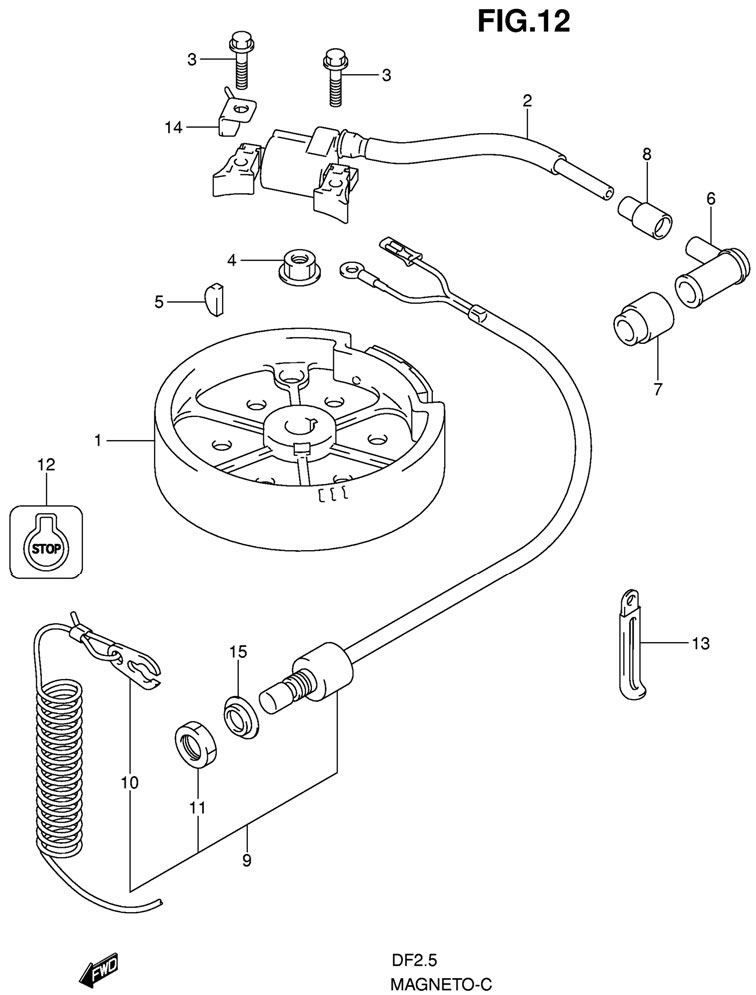 FIG.12

3
3
2
14
8
6
4
5
7
1
12
STOP
13
15
10
11
9

FWD

DF2.5
MAGNETO-C