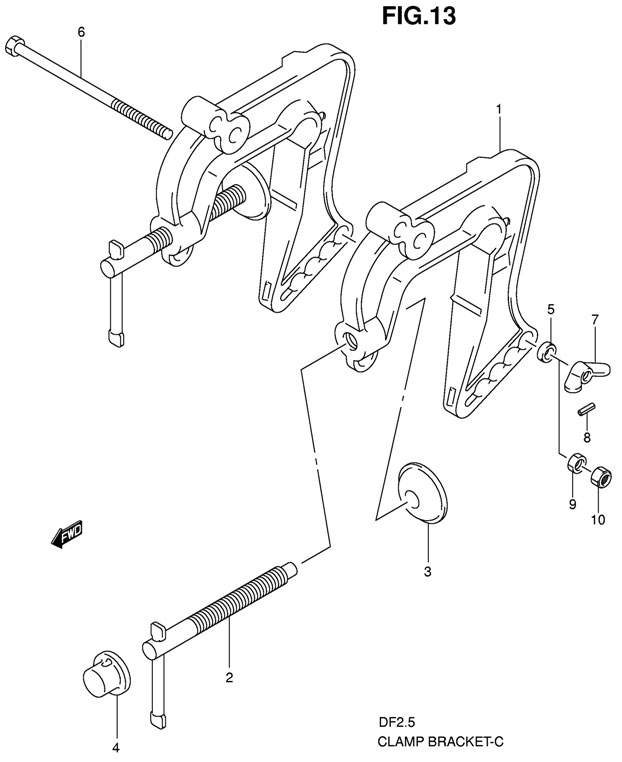 FIG.13

6

1

5

7

8

9

10

FWD

3

2

4

DF2.5
CLAMP BRACKET-C