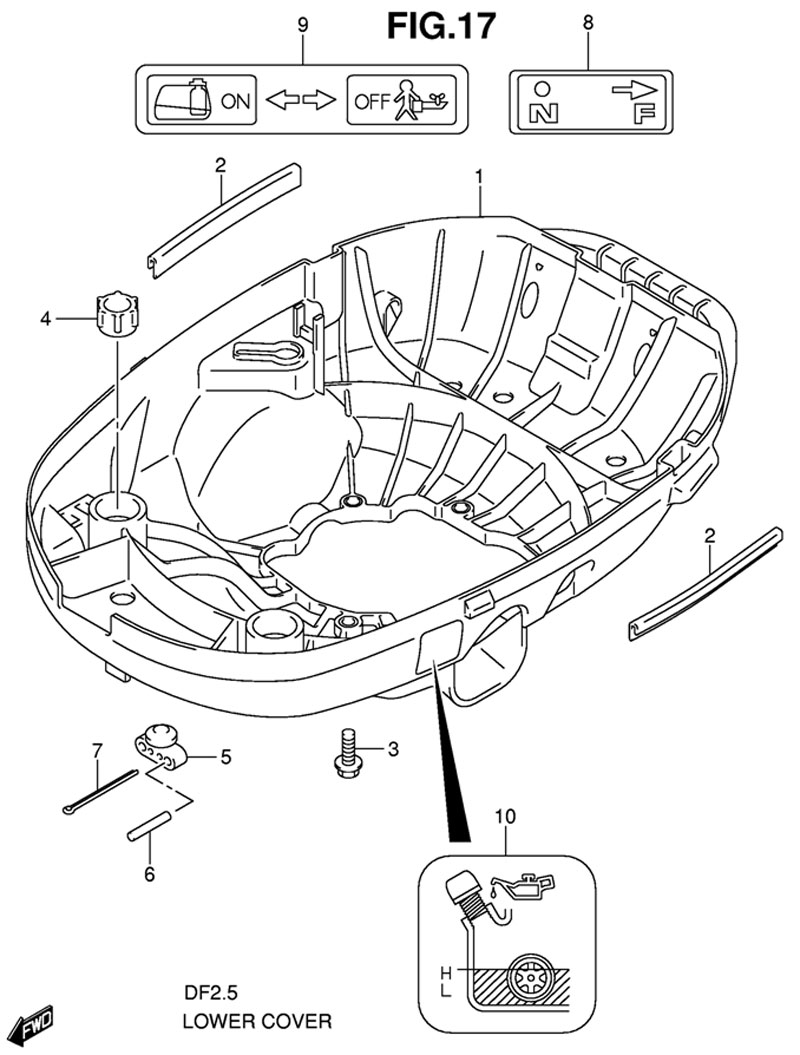 FIG.17

9

ON

OFF

8

N

F

2

1

4

2

7

5

3

6

10

H
L

DF2.5
LOWER COVER

FWD