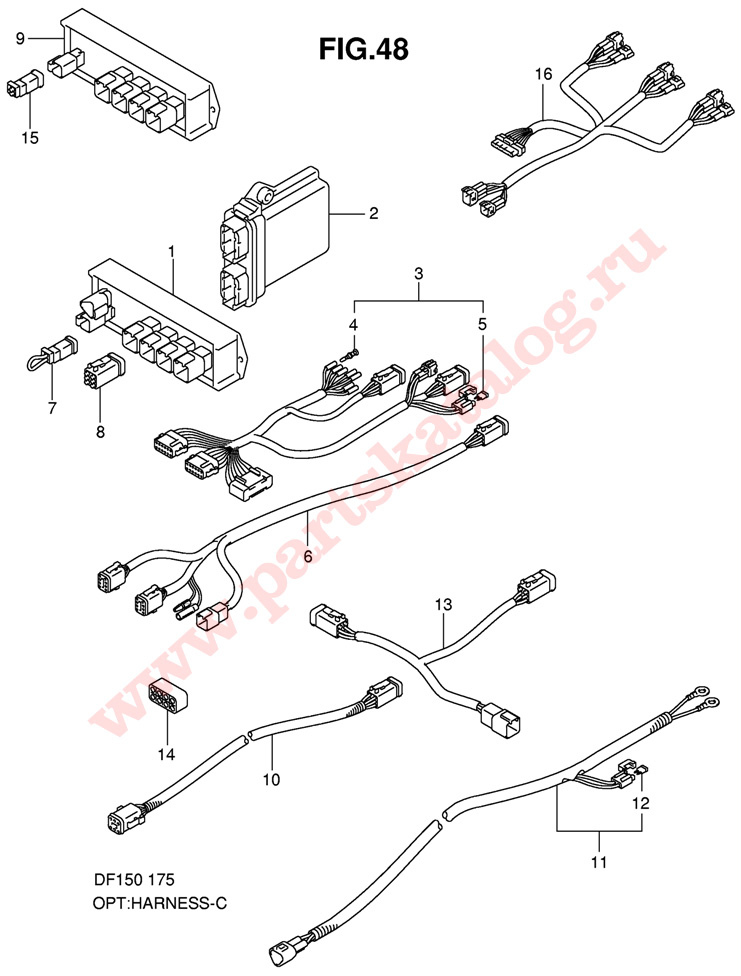 FIG.48

9
15
16
2
1
3
4
5
7
8
6
13
14
10
12
11

www.partskatalog.ru

DF150 175
OPT:HARNESS-C