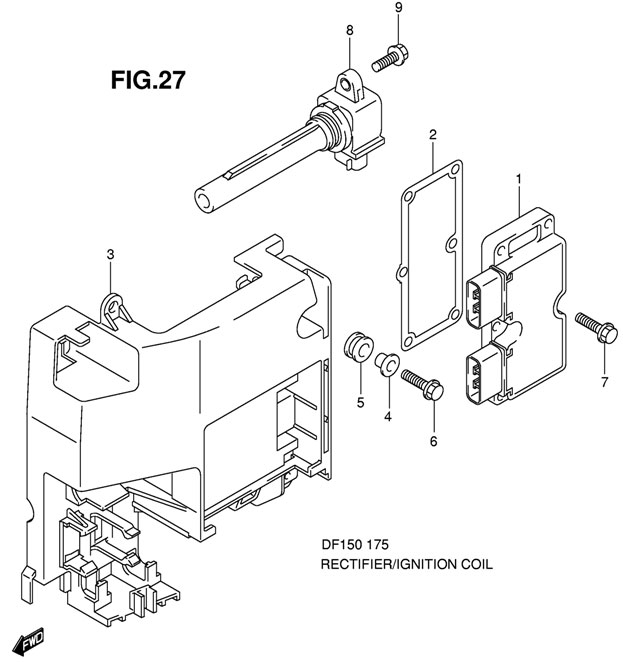 FIG.27

9

8

2

1

3

7

5

4

6

DF150 175
RECTIFIER/IGNITION COIL

FWD