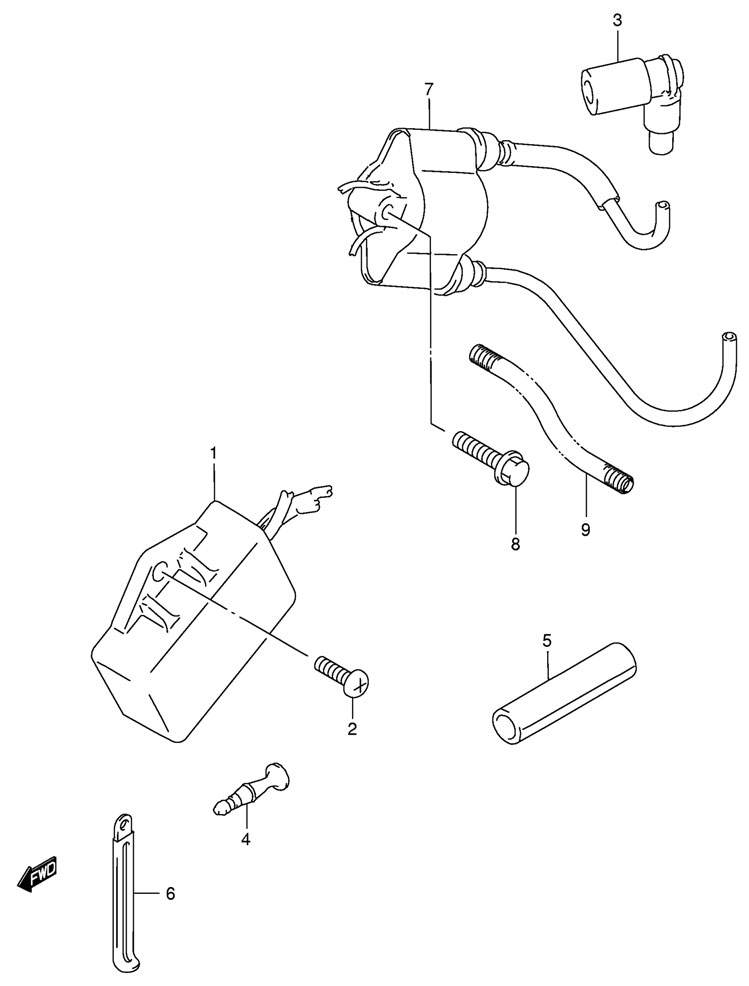 3
7
1
8
9
5
2
4
FWD
6