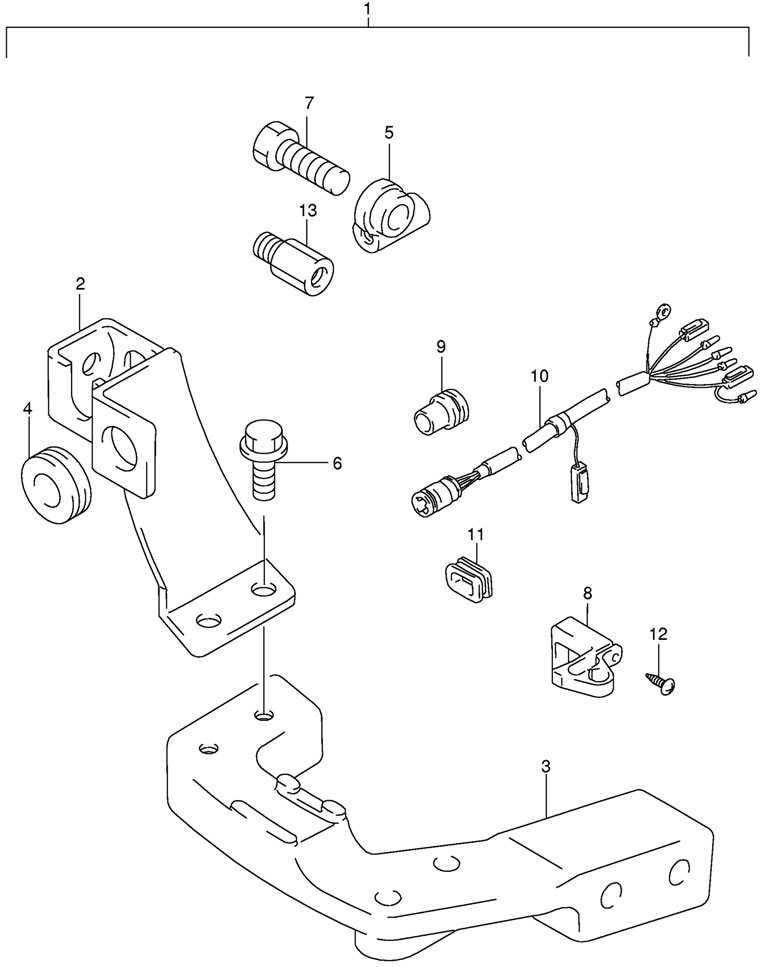 1
7
5
13
2
9
10
4
6
11
8
12
3