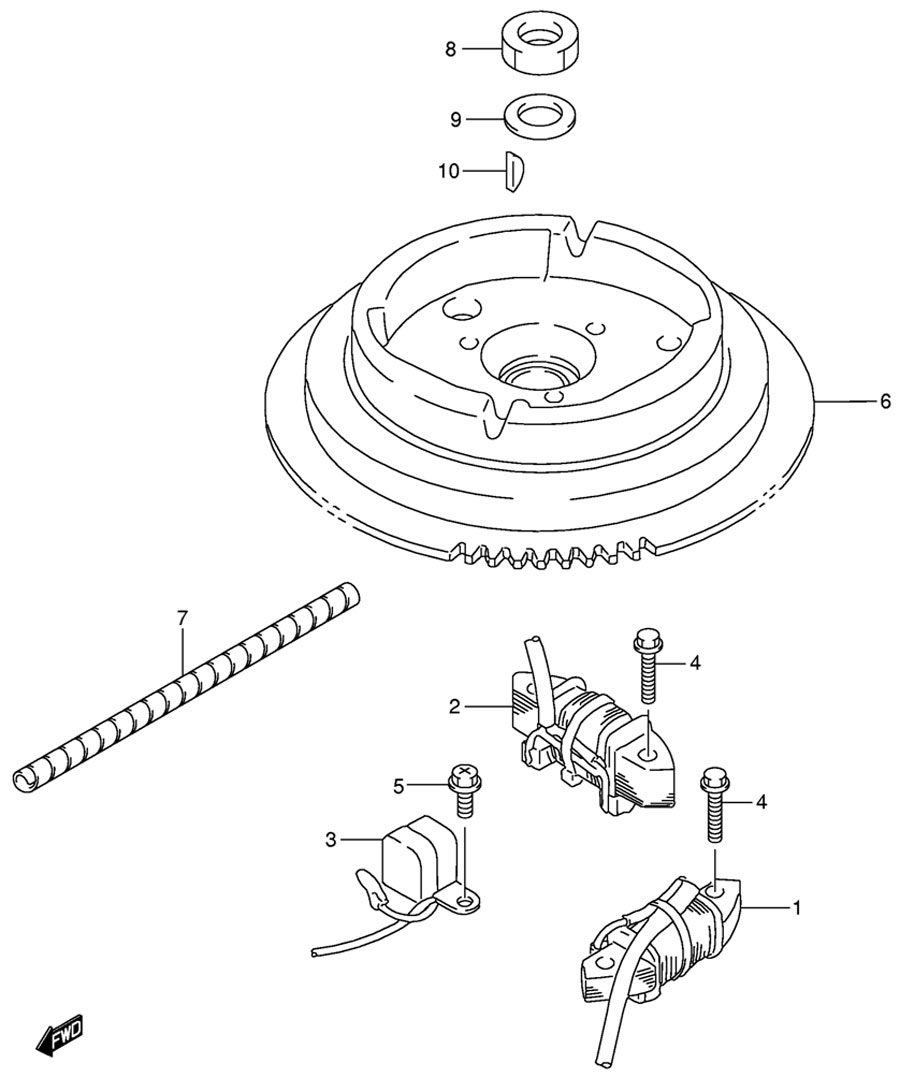 8
9
10
6
7
4
2
5
4
3
1
FWD