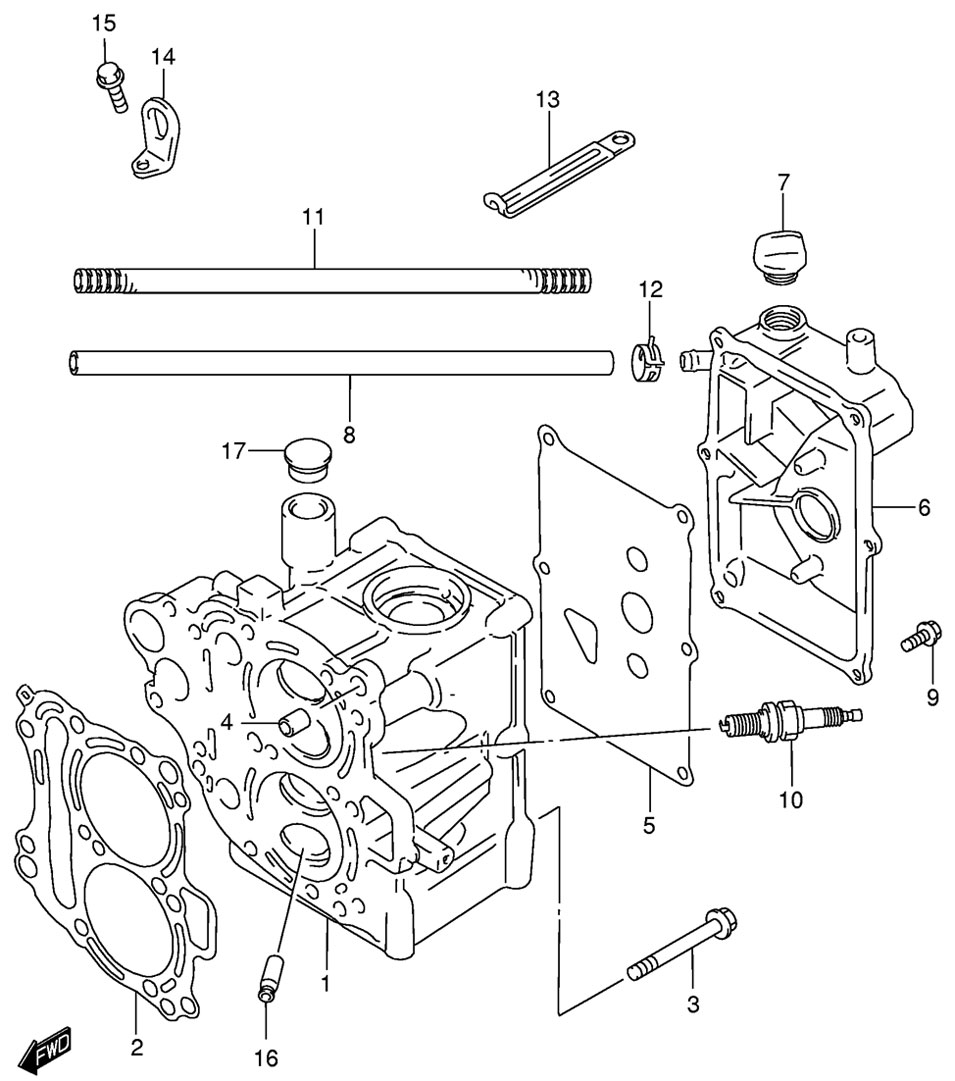 15
14
13
7
11
12
8
17
6
9
4
10
5
1
3
2
16
FWD